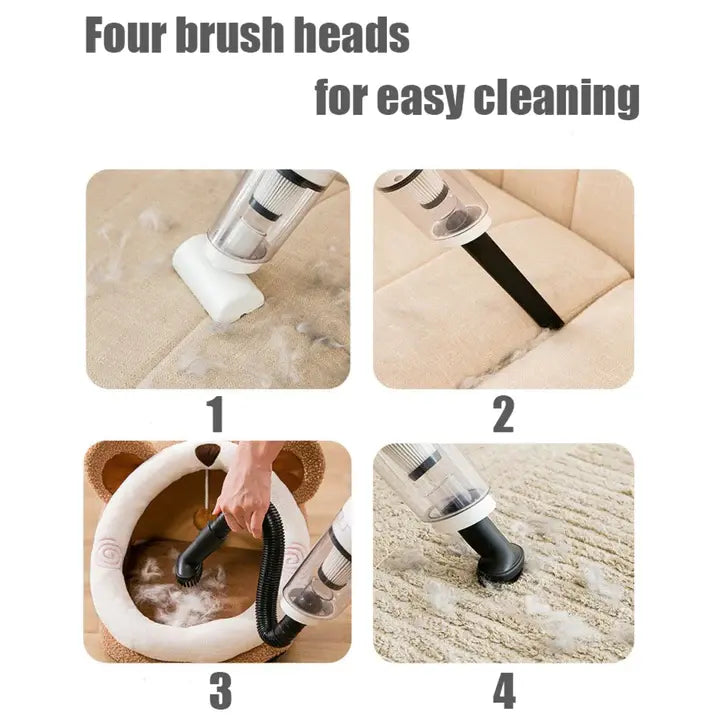 Four brush heads

for easy cleaning

1

2

3

4