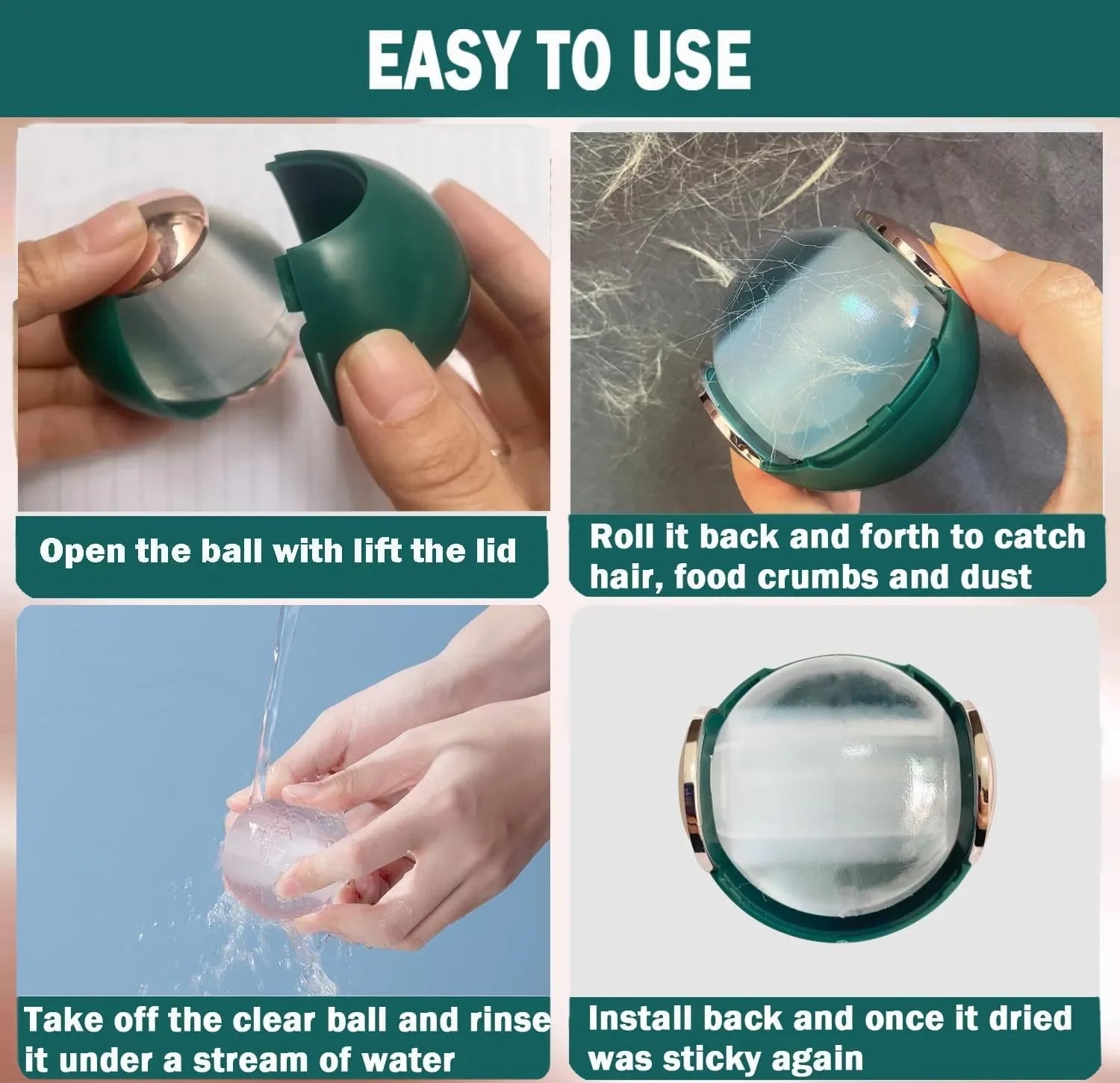 EASY TO USE

Open the ball with lift the lid

Roll it back and forth to catch hair, food crumbs and dust

Take off the clear ball and rinse it under a stream of water

Install back and once it dried was sticky again